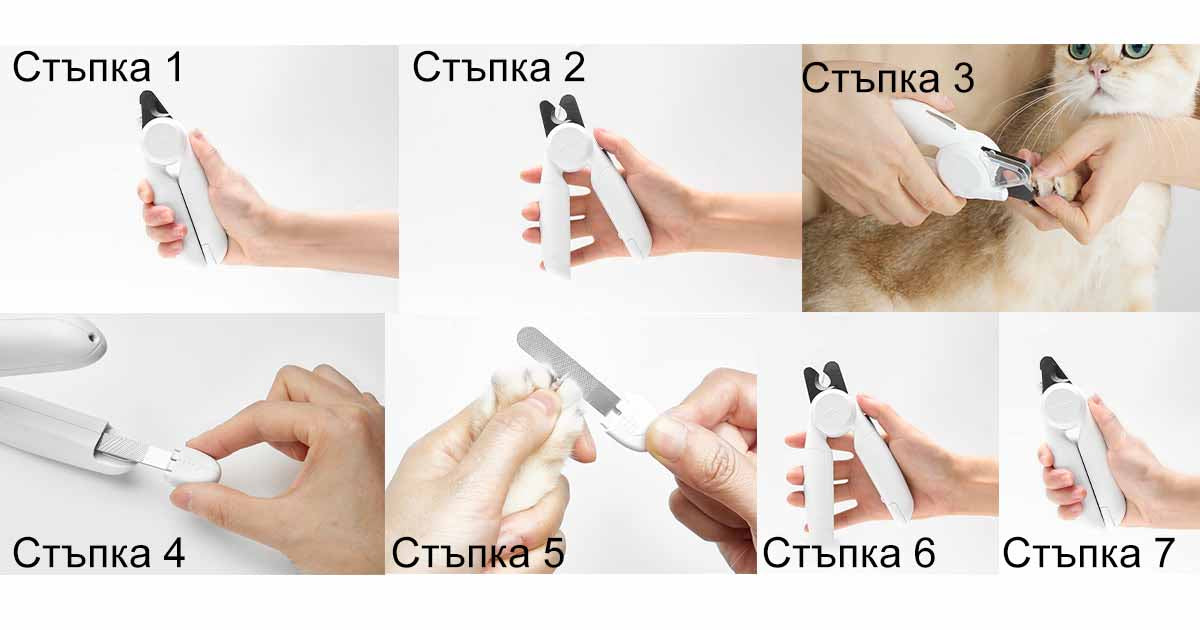 Стъпка 1

Стъпка 2

Стъпка 3

Стъпка 4

Стъпка 5

Стъпка 6

Стъпка 7