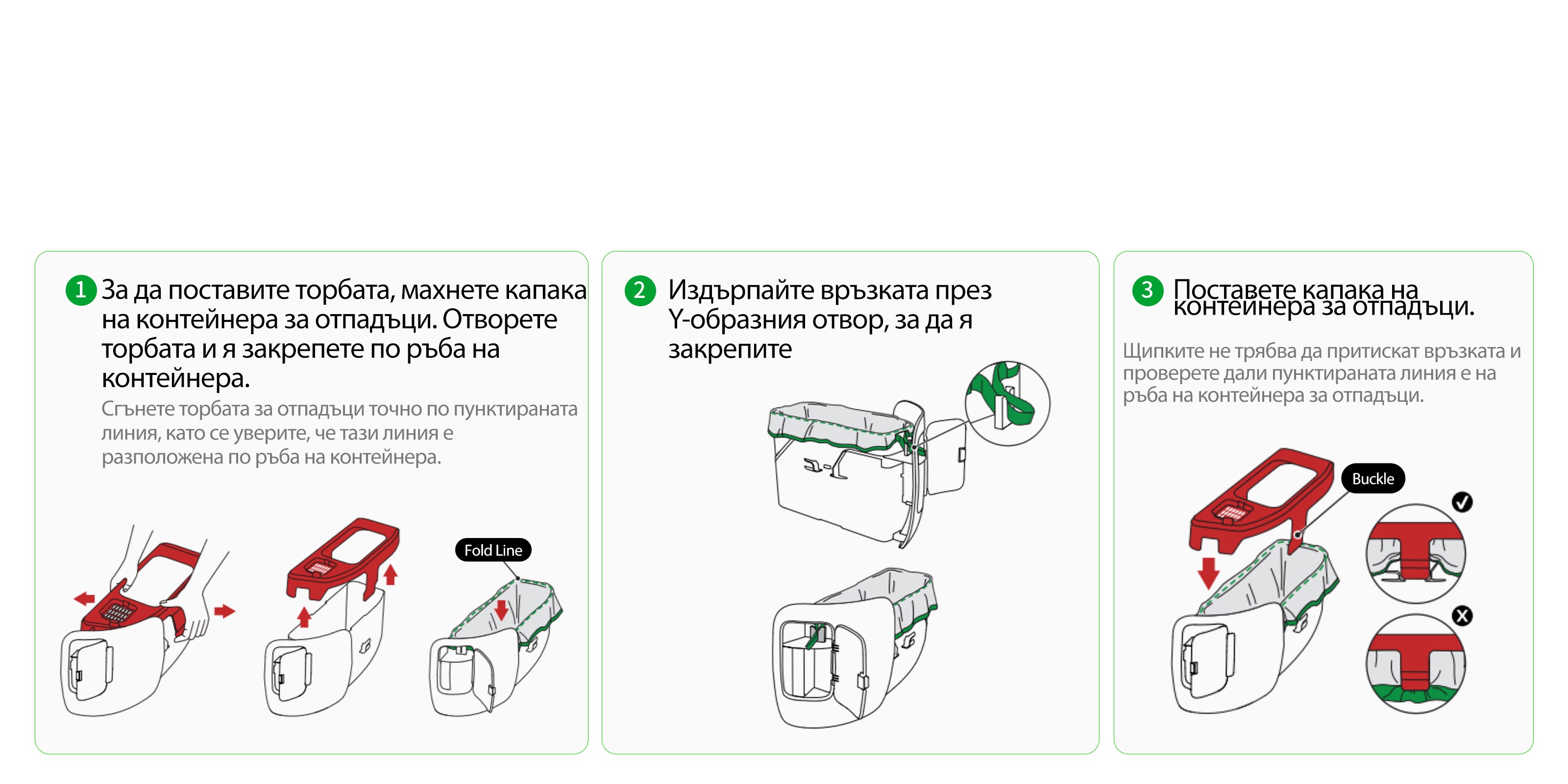 1 За да поставите торбата, махнете капака на контейнера за отпадъци. Отворете торбата и я закрепете по ръба на контейнера.

Сгънете торбата за отпадъци точно по пунктираната линия, като се уверите, че тази линия е разположена по ръба на контейнера.

Fold Line

2 Издърпайте връзката през Y-образния отвор, за да я закрепите

3 Поставете капака на контейнера за отпадъци.

Щипките не трябва да притискат връзката и проверете дали пунктираната линия е на ръба на контейнера за отпадъци.

Buckle